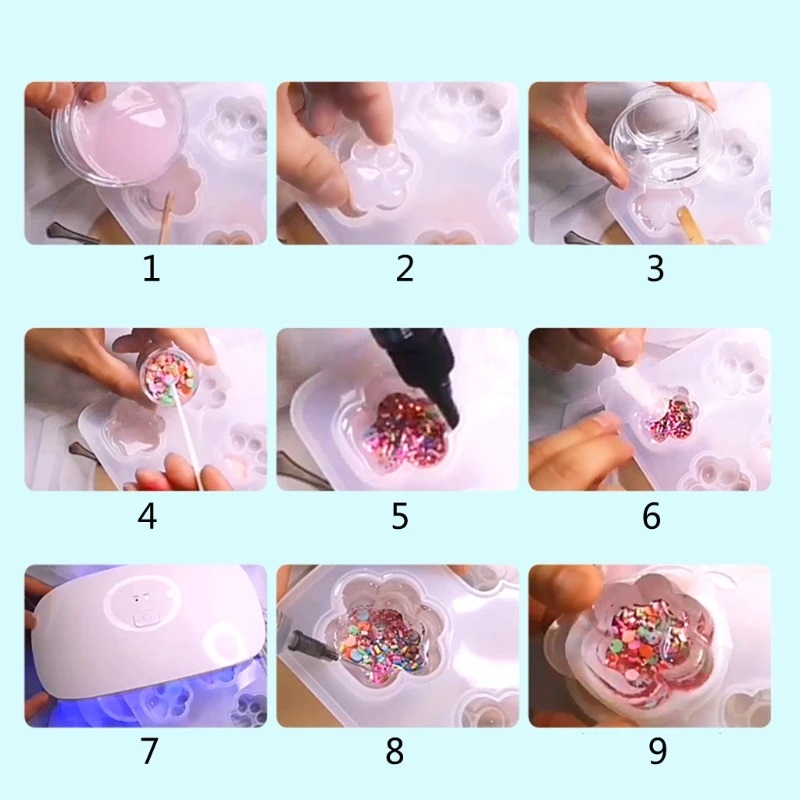 1
2
3
4
5
6
7
8
9