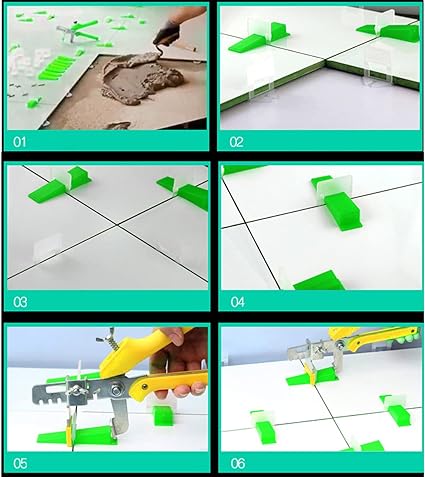 01

02

03

04

05

06